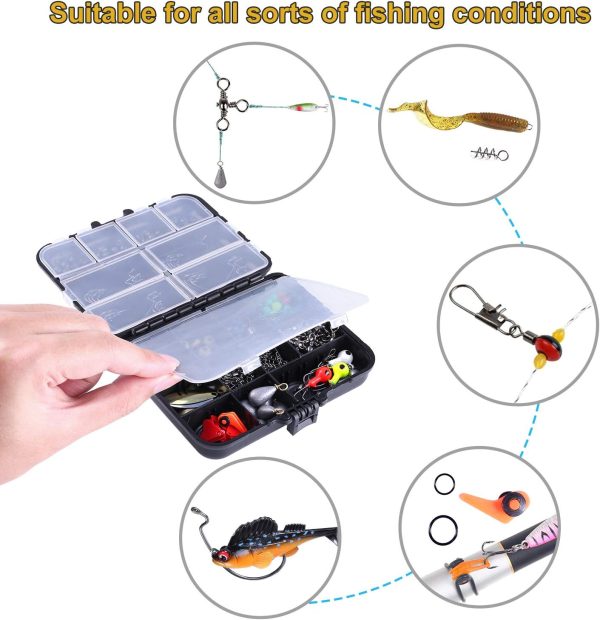 Suitable for all sorts of fishing conditions