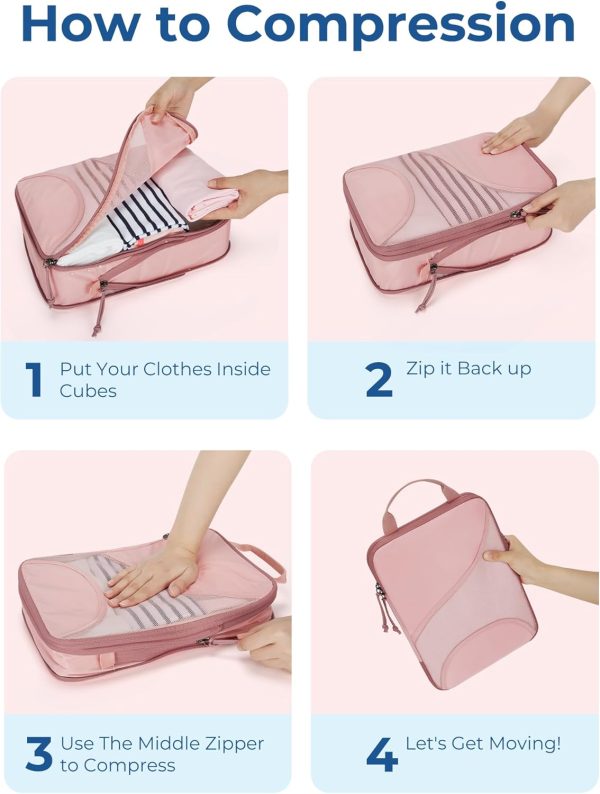 How to Compression

1 Put Your Clothes Inside Cubes

2 Zip it Back up

3 Use The Middle Zipper to Compress

4 Let's Get Moving!