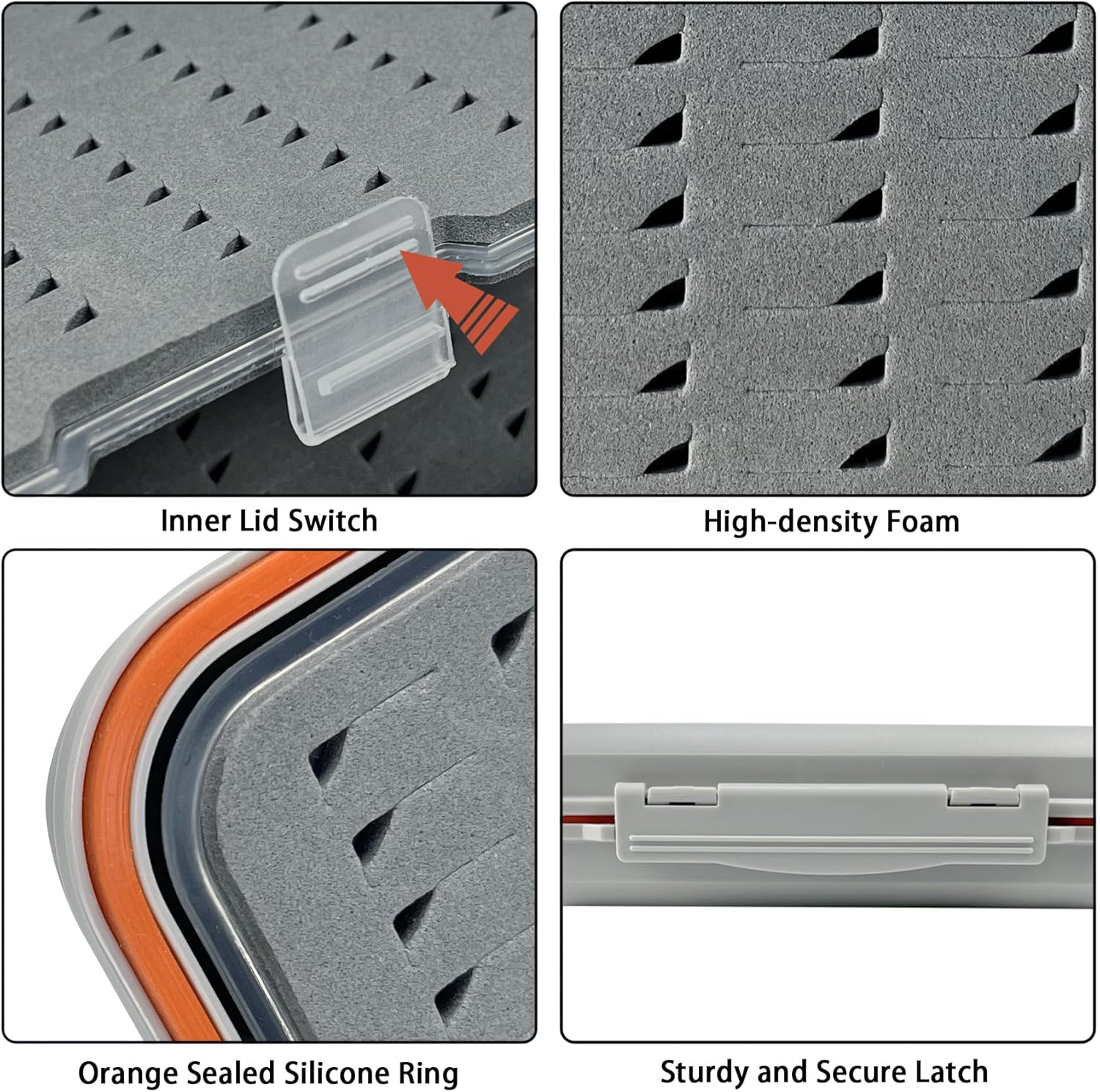 Inner Lid Switch

High-density Foam

Orange Sealed Silicone Ring

Sturdy and Secure Latch